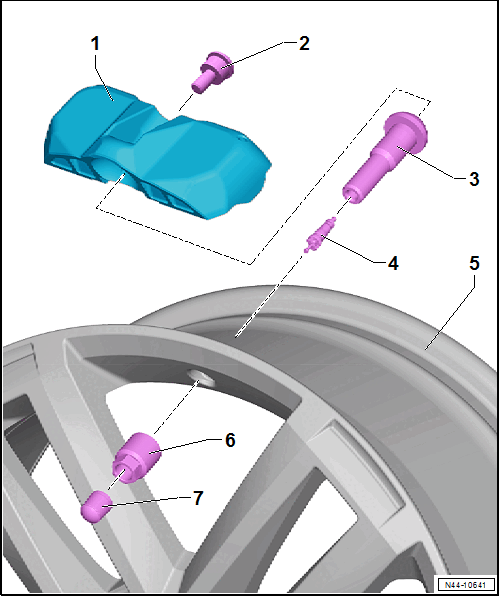 1
2
3
4
5
6
7
N44-10641