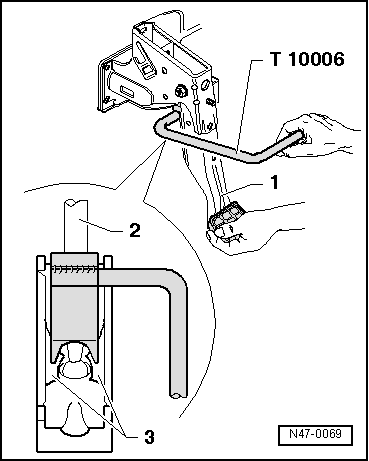 T 10006

1

2

3

N47-0069