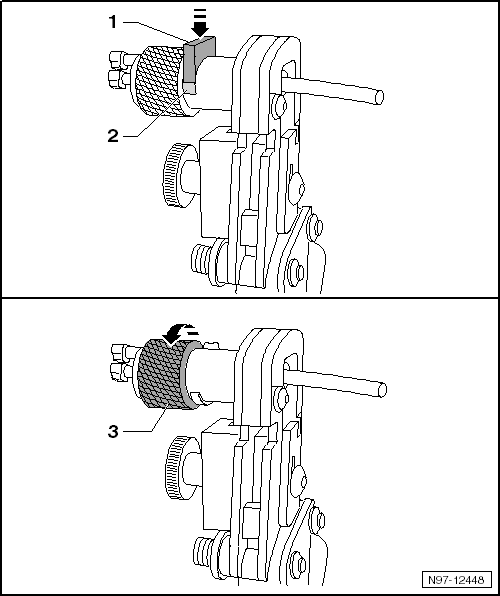 1

2

3

N97-12448