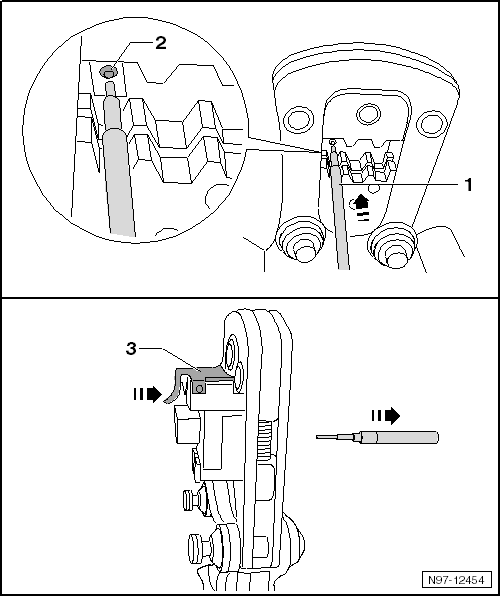 2

1

I

3

II

II

N97-12454