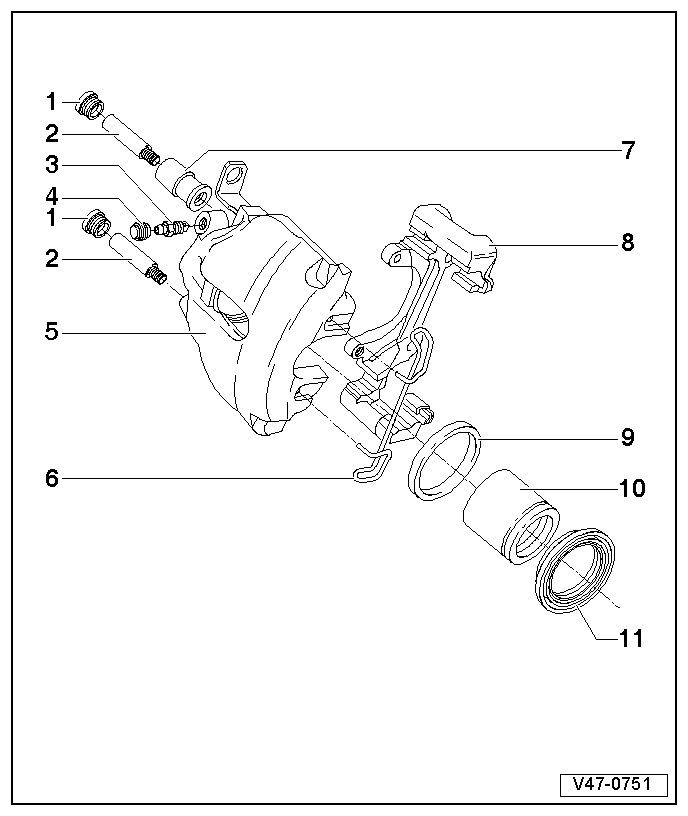 1
2
3
4
1
2
5
6
7
8
9
10
11
V47-0751