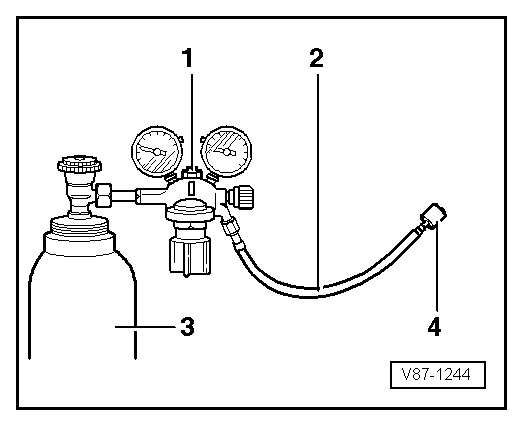 1
2
3
4
V87-1244